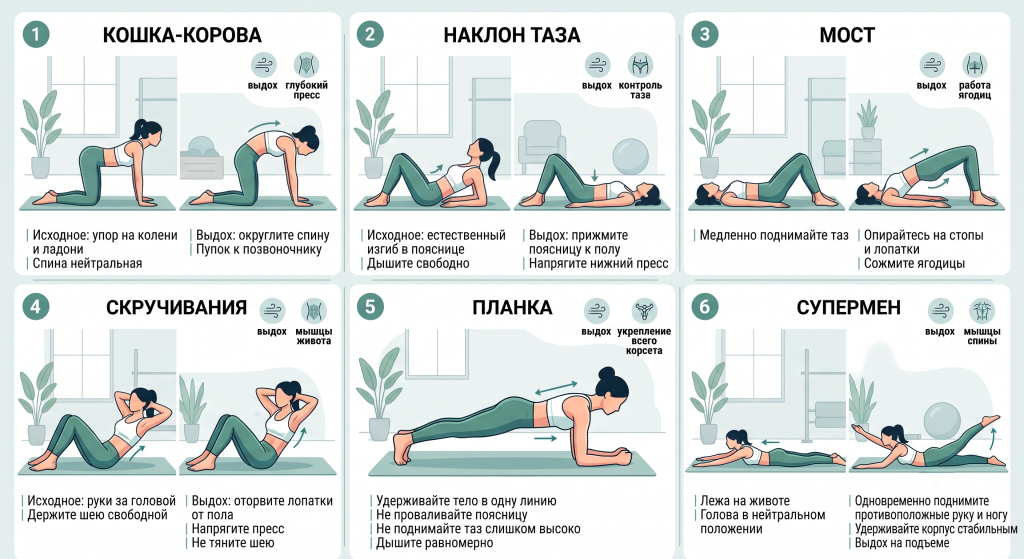 1 КОШКА-КОРОВА

выдох глубокий пресс

Исходное: упор на колени и ладони
Спина нейтральная

Выдох: округлите спину
Пупок к позвоночнику

2 НАКЛОН ТАЗА

выдох контроль таза

Исходное: естественный изгиб в пояснице
Дышите свободно

Выдох: прижмите поясницу к полу
Напрягите нижний пресс

3 МОСТ

выдох работа ягодиц

Медленно поднимайте таз

Опирайтесь на стопы и лопатки
Сожмите ягодицы

4 СКРУЧИВАНИЯ

выдох мышцы живота

Исходное: руки за головой
Держите шею свободной

Выдох: оторвите лопатки от пола
Напрягите пресс
Не тяните шею

5 ПЛАНКА

выдох укрепление всего корсета

Удерживайте тело в одну линию
Не проваливайте поясницу
Не поднимайте таз слишком высоко
Дышите равномерно

6 СУПЕРМЕН

выдох мышцы спины

Лежа на животе
Голова в нейтральном положении

Одновременно поднимите противоположные руку и ногу
Удерживайте корпус стабильным
Выдох на подъеме